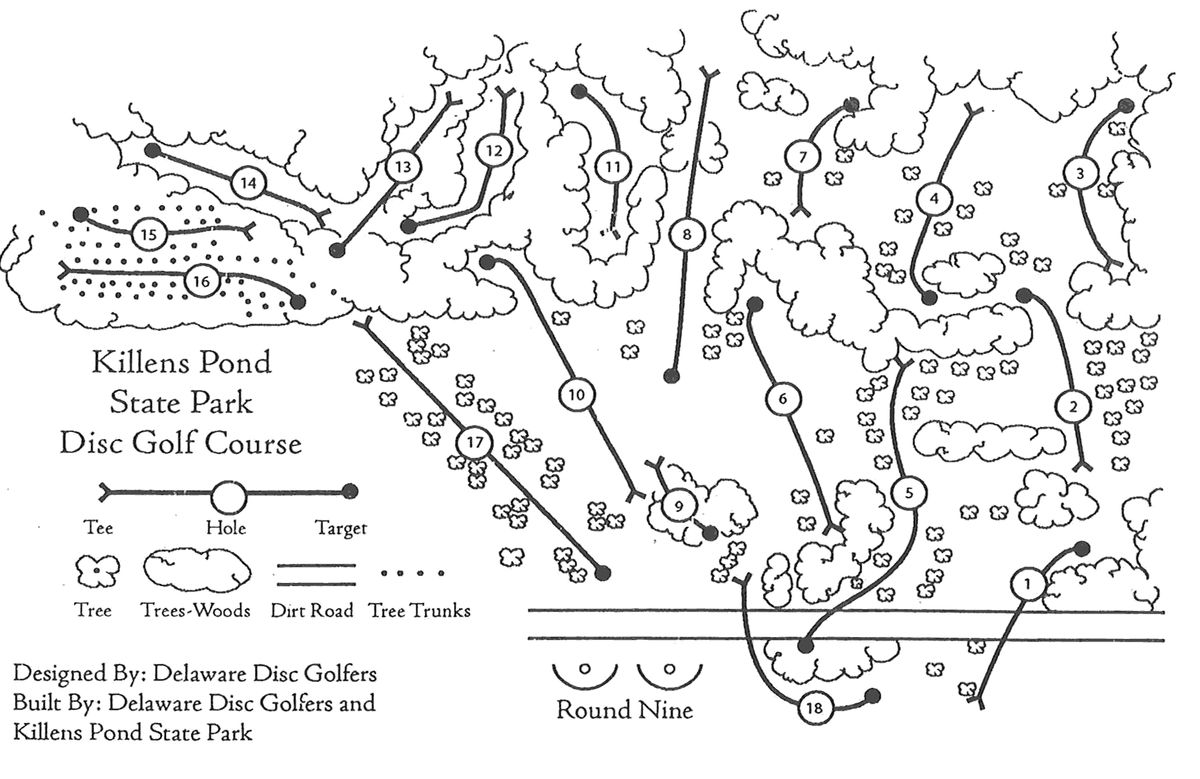 14
13
12
11
8
7
4
3
15
16
10
6
2
17
9
5
1
18

Killens Pond State Park Disc Golf Course

Tee
Hole
Target
Tree
Trees-Woods
Dirt Road
Tree Trunks

Designed By: Delaware Disc Golfers
Built By: Delaware Disc Golfers and Killens Pond State Park

Round Nine